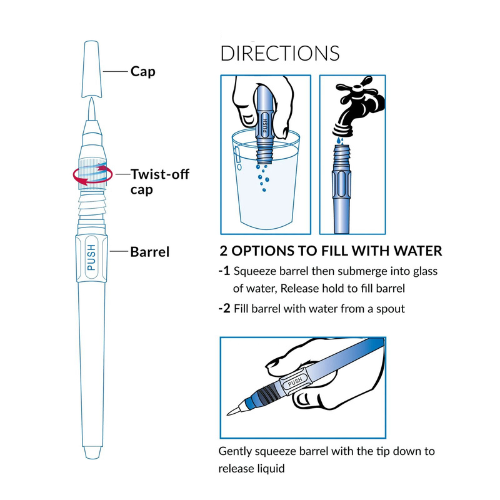 Cap

Twist-off cap

PUSH

Barrel

DIRECTIONS

PUSH

2 OPTIONS TO FILL WITH WATER

-1 Squeeze barrel then submerge into glass of water, Release hold to fill barrel

-2 Fill barrel with water from a spout

PUSH

Gently squeeze barrel with the tip down to release liquid